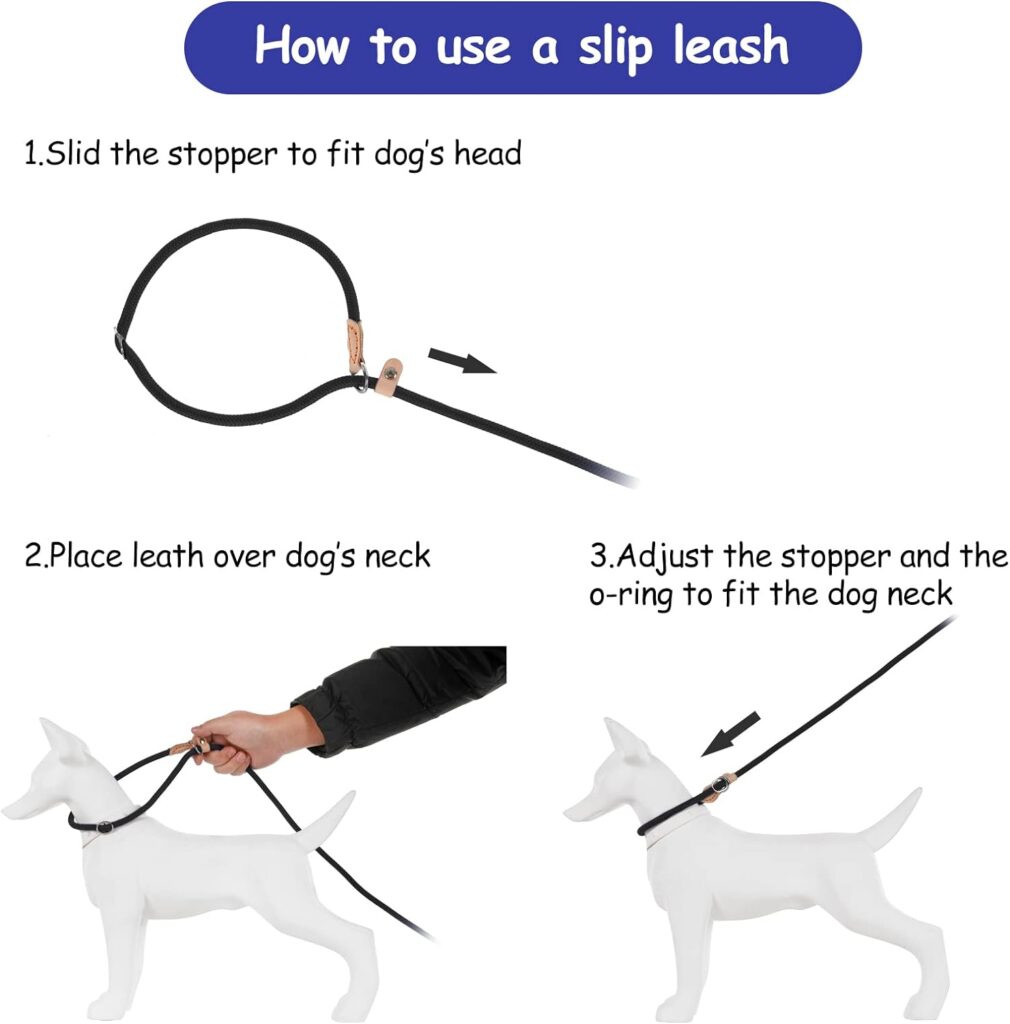 How to use a slip leash

1.Slid the stopper to fit dog's head

2.Place leath over dog's neck

3.Adjust the stopper and the o-ring to fit the dog neck