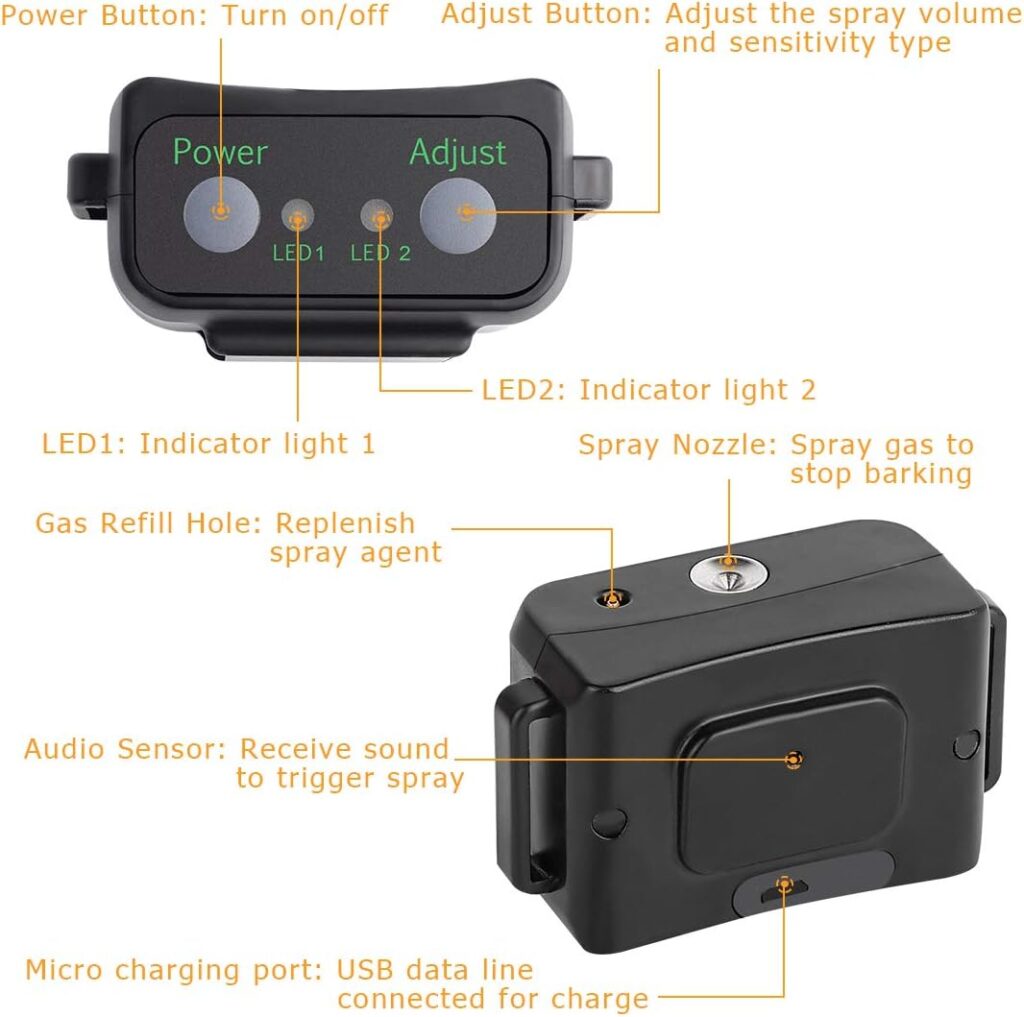 Power Button: Turn on/off

Adjust Button: Adjust the spray volume and sensitivity type

Power

Adjust

LED1

LED 2

LED2: Indicator light 2

LED1: Indicator light 1

Spray Nozzle: Spray gas to stop barking

Gas Refill Hole: Replenish spray agent

Audio Sensor: Receive sound to trigger spray

Micro charging port: USB data line connected for charge